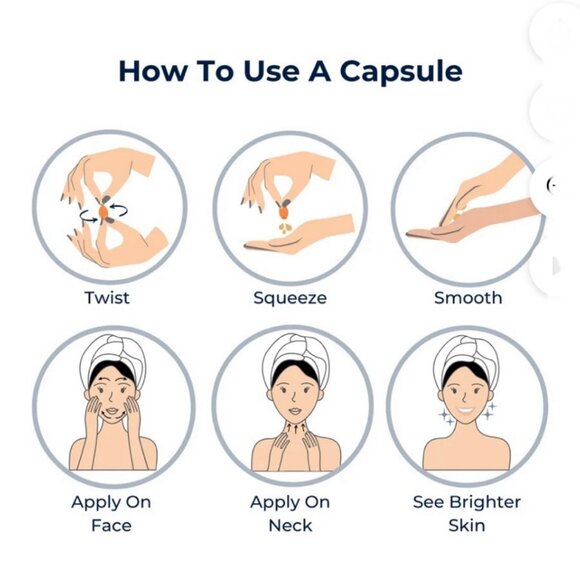 How To Use A Capsule

Twist

Squeeze

Smooth

Apply On Face

Apply On Neck

See Brighter Skin